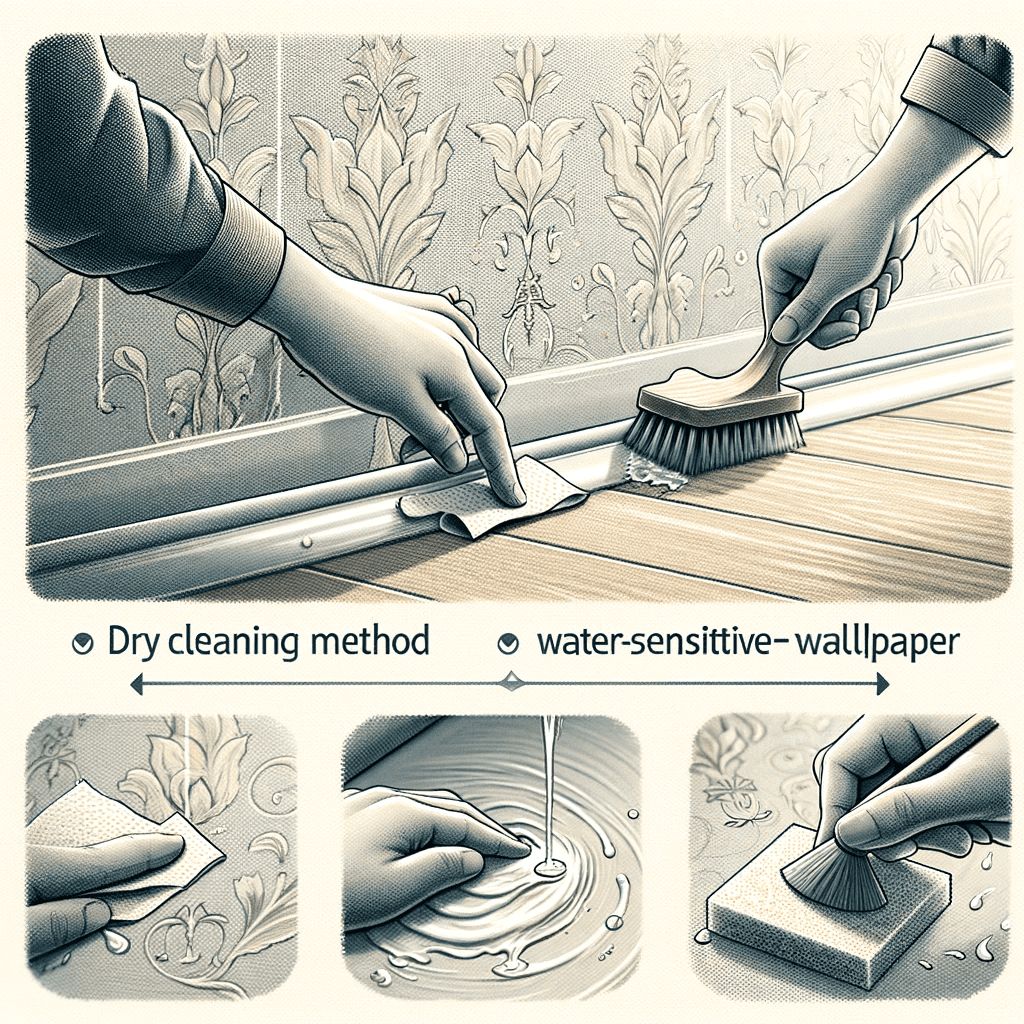 Dry cleaning method

water-sensittive- wallpaper